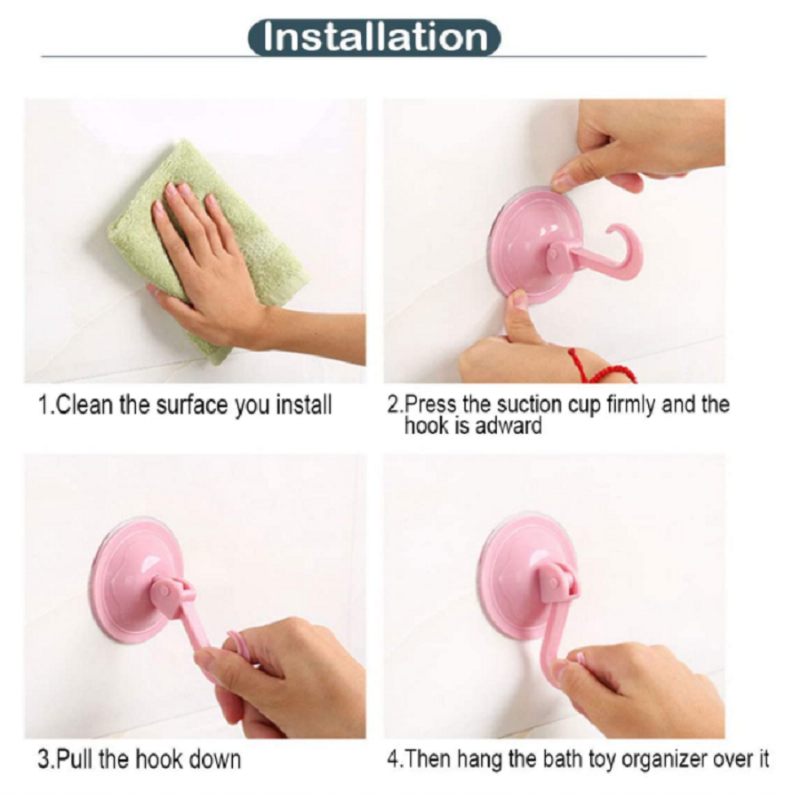 Installation

1.Clean the surface you install

2.Press the suction cup firmly and the hook is adward

3.Pull the hook down

4.Then hang the bath toy organizer over it