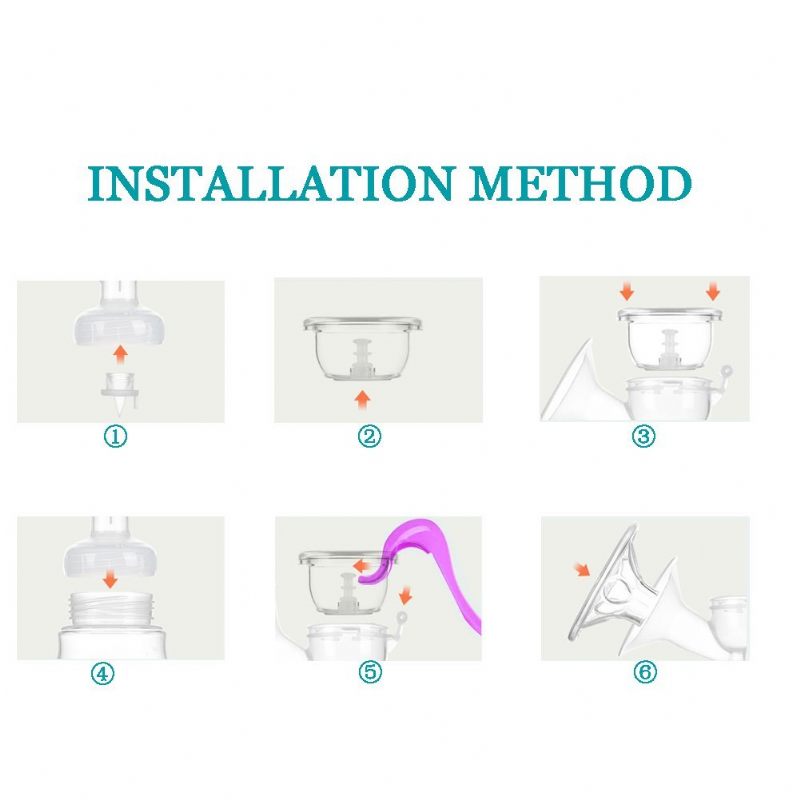 INSTALLATION METHOD

①

②

③

④

⑤

⑥