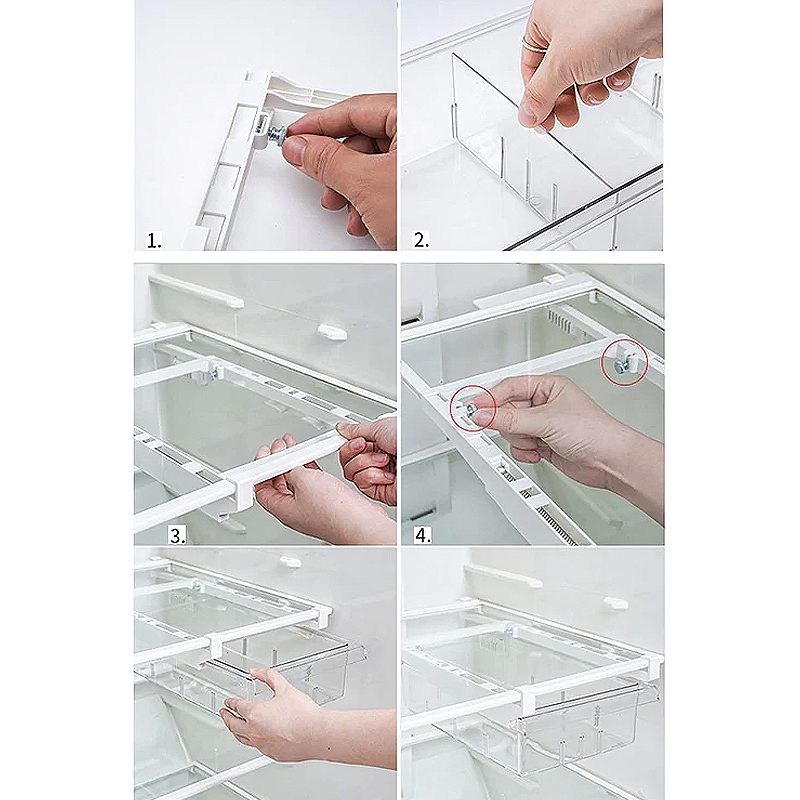 1.

2.

3.

4.