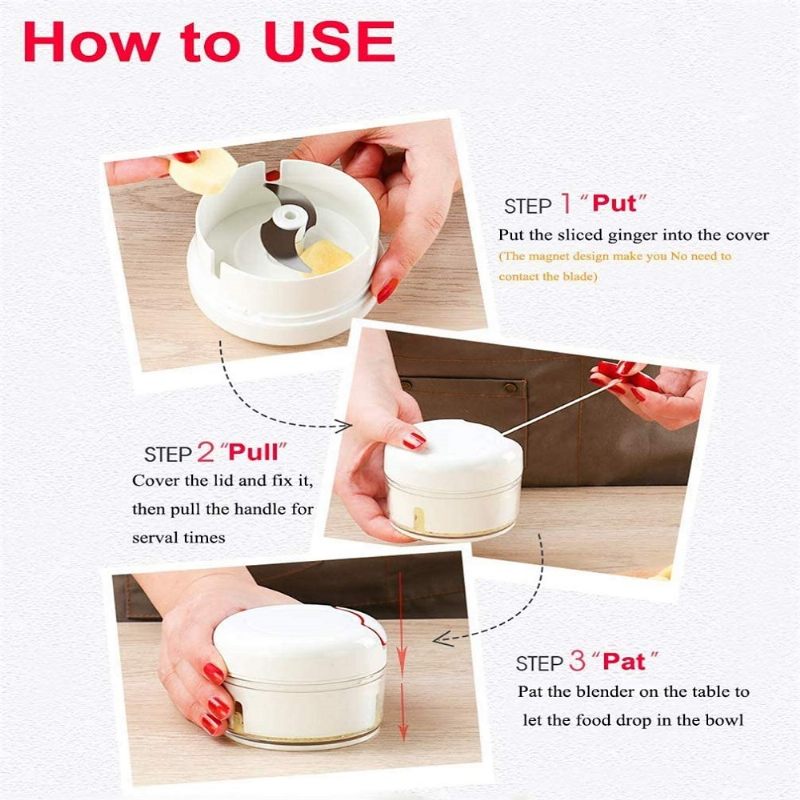 How to USE

STEP 1 "Put"
Put the sliced ginger into the cover
(The magnet design make you No need to contact the blade)

STEP 2 "Pull"
Cover the lid and fix it, then pull the handle for serval times

STEP 3 "Pat"
Pat the blender on the table to let the food drop in the bowl