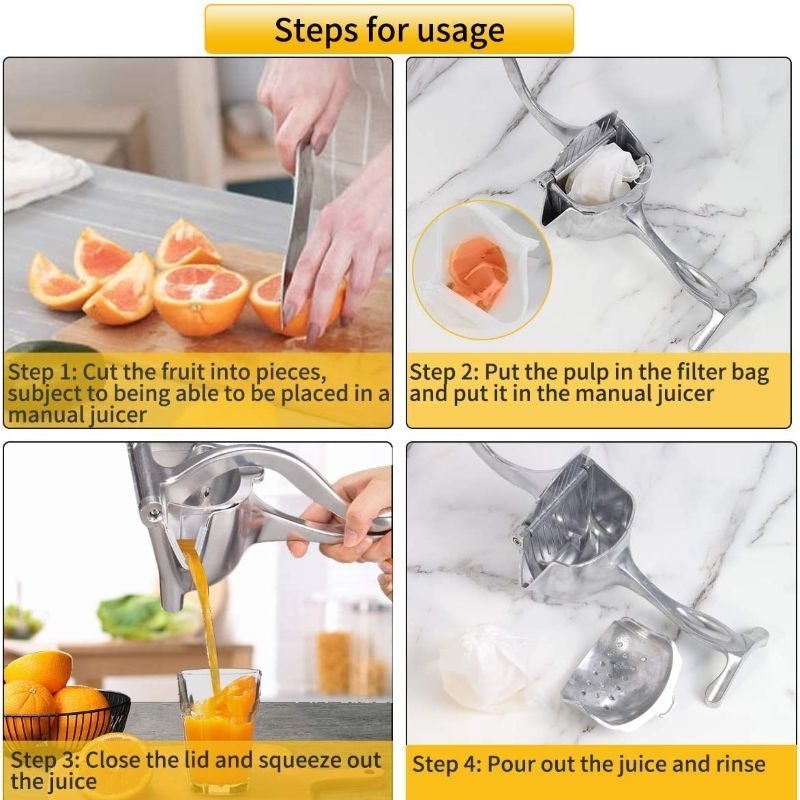 Steps for usage

Step 1: Cut the fruit into pieces, subject to being able to be placed in a manual juicer

Step 2: Put the pulp in the filter bag and put it in the manual juicer

Step 3: Close the lid and squeeze out the juice

Step 4: Pour out the juice and rinse