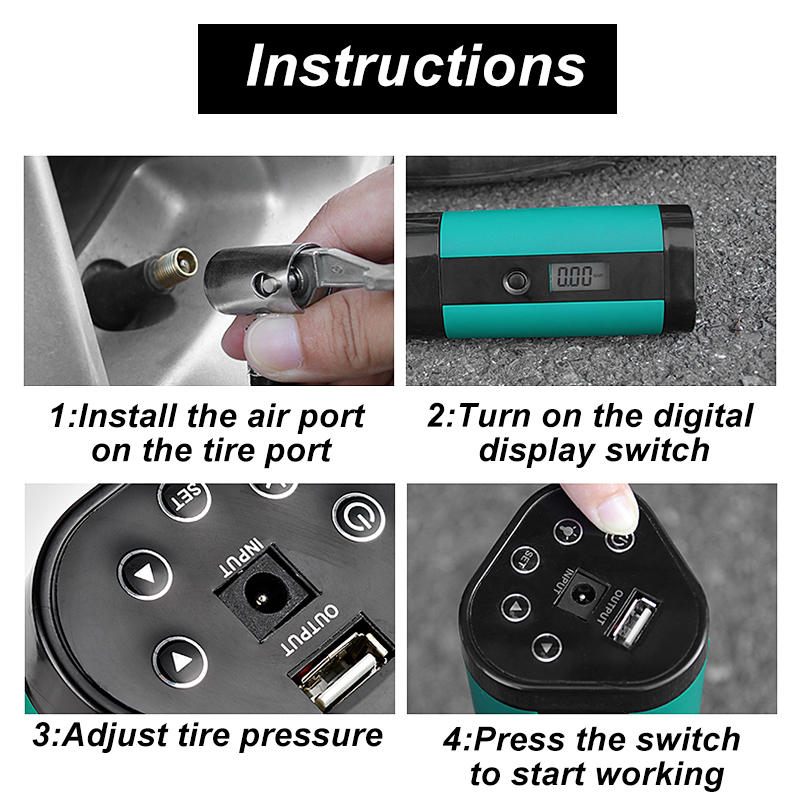 Instructions

0.00

1:Install the air port on the tire port

2:Turn on the digital display switch

SET

INPUT

OUTPUT

3:Adjust tire pressure

SET

INPUT

OUTPUT

4:Press the switch to start working