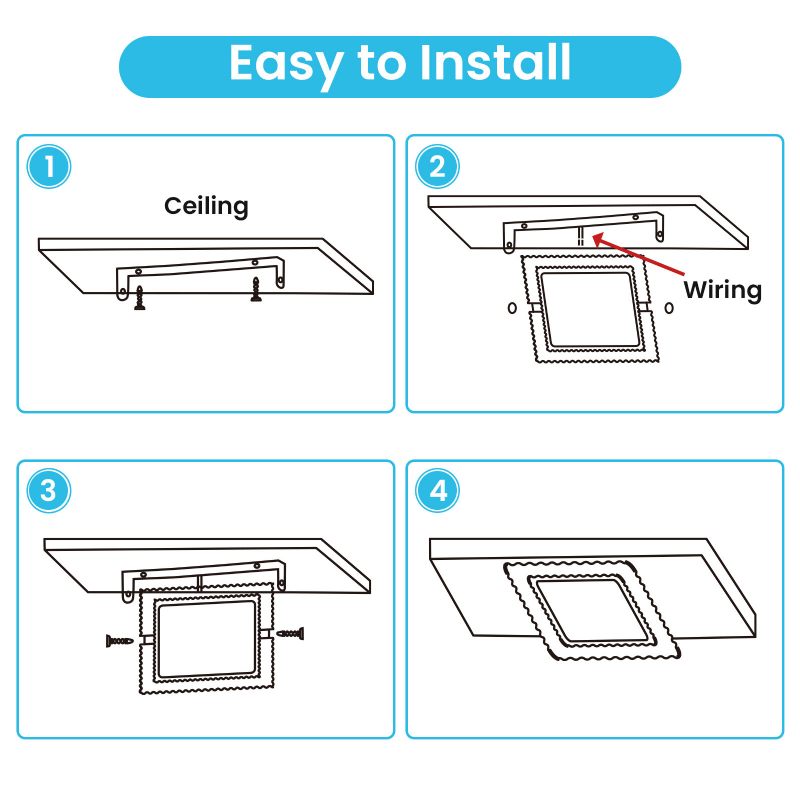 Easy to Install

1

Ceiling

2

Wiring

3

4