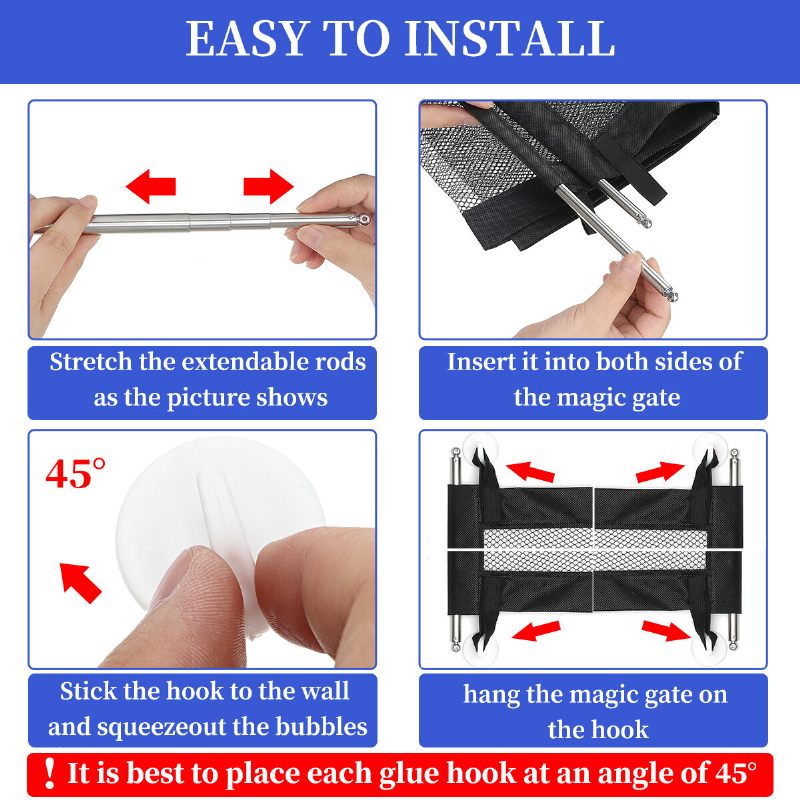 EASY TO INSTALL

Stretch the extendable rods as the picture shows

Insert it into both sides of the magic gate

45°

Stick the hook to the wall and squeezeout the bubbles

hang the magic gate on the hook

! It is best to place each glue hook at an angle of 45°