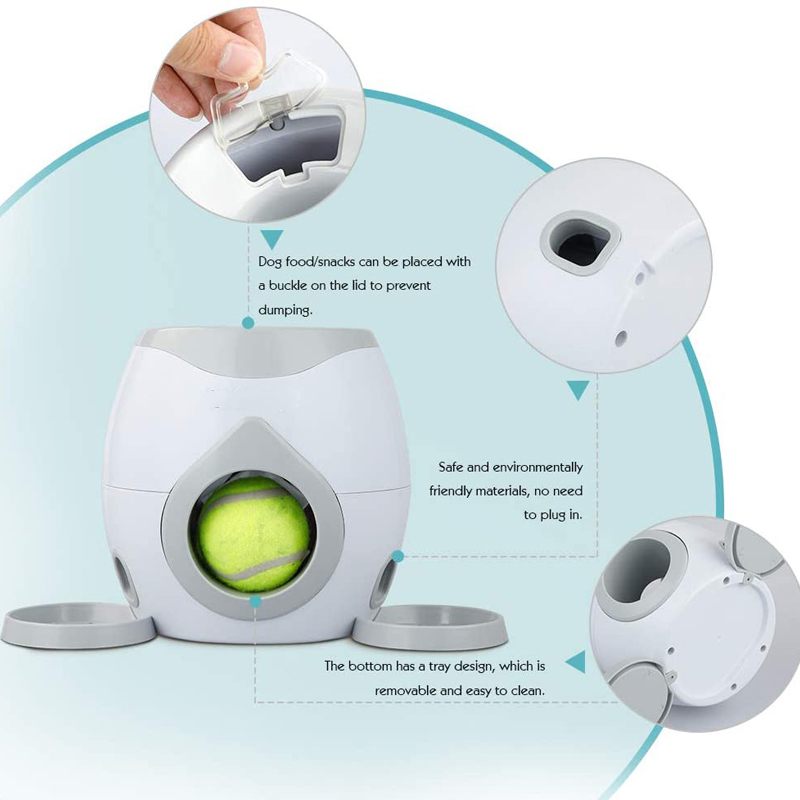 Dog food/snacks can be placed with a buckle on the lid to prevent dumping.

Safe and environmentally friendly materials, no need to plug in.

The bottom has a tray design, which is removable and easy to clean.