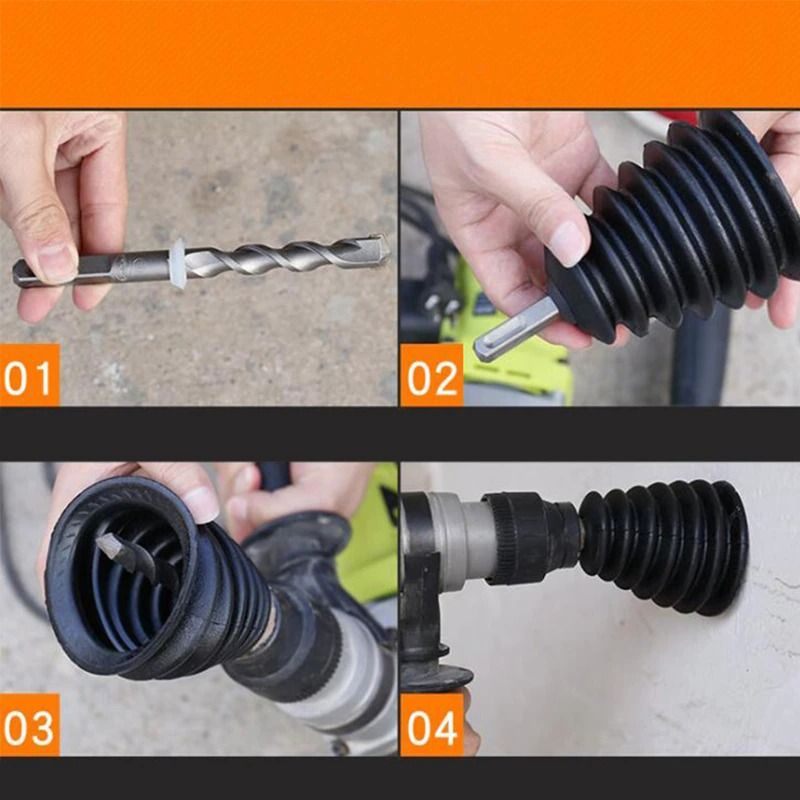 01

02

03

04